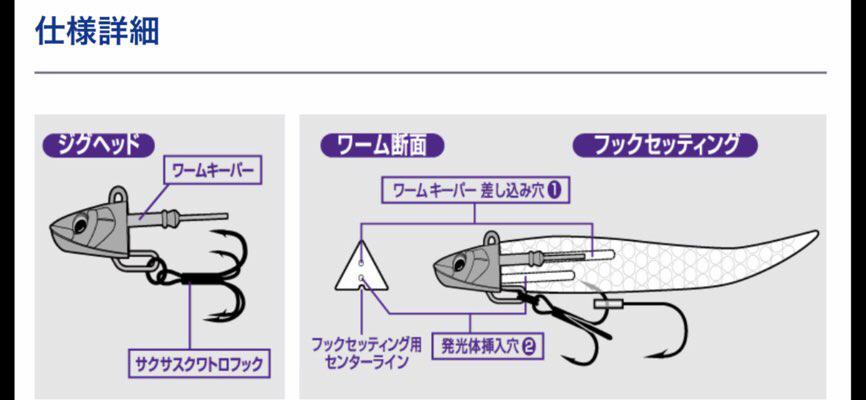 仕様詳細

ジグヘッド

ワームキーパー

サクサスクワトロフック

ワーム断面

フックセッティング

ワームキーパー 差し込み穴 ❶

フックセッティング用センターライン

発光体挿入穴 ❷