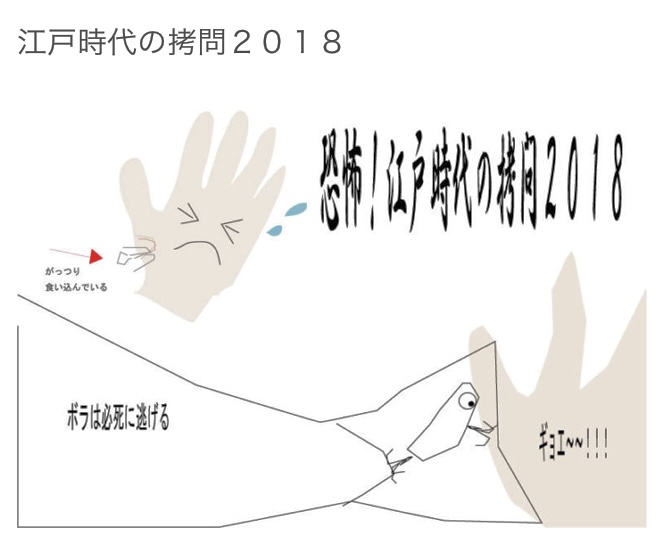 江戸時代の拷問２０１８

恐怖！江戸時代の拷問２０１８

がっつり
食い込んでいる

ボラは必死に逃げる

ギョエ~~!!!