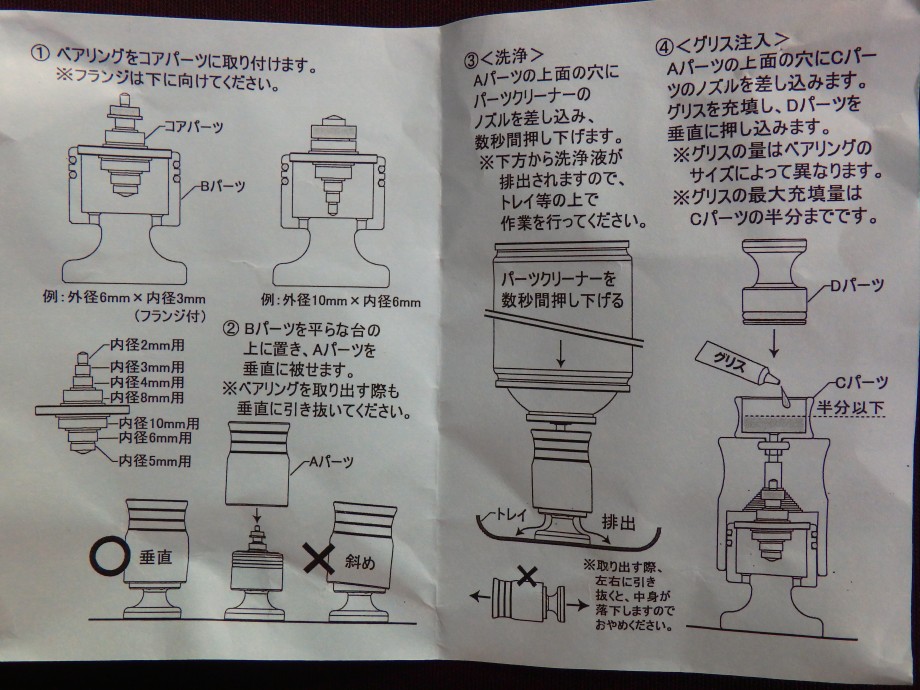 ① ベアリングをコアパーツに取り付けます。
※フランジは下に向けてください。

コアパーツ

Bパーツ

例：外径6mm × 内径3mm
（フランジ付）

例：外径10mm × 内径6mm

内径2mm用
内径3mm用
内径4mm用
内径8mm用
内径10mm用
内径6mm用
内径5mm用

② Bパーツを平らな台の上に置き、Aパーツを垂直に被せます。
※ベアリングを取り出す際も垂直に引き抜いてください。

Aパーツ

垂直

斜め

③＜洗浄＞
Aパーツの上面の穴にパーツクリーナーのノズルを差し込み、数秒間押し下げます。
※下方から洗浄液が排出されますので、トレイ等の上で作業を行ってください。

パーツクリーナーを数秒間押し下げる

トレイ

排出

※取り出す際、左右に引き抜くと、中身が落下しますのでおやめください。

④＜グリス注入＞
Aパーツの上面の穴にCパーツのノズルを差し込みます。グリスを充填し、Dパーツを垂直に押し込みます。
※グリスの量はベアリングのサイズによって異なります。
※グリスの最大充填量はCパーツの半分までです。

Dパーツ

グリス

Cパーツ

半分以下